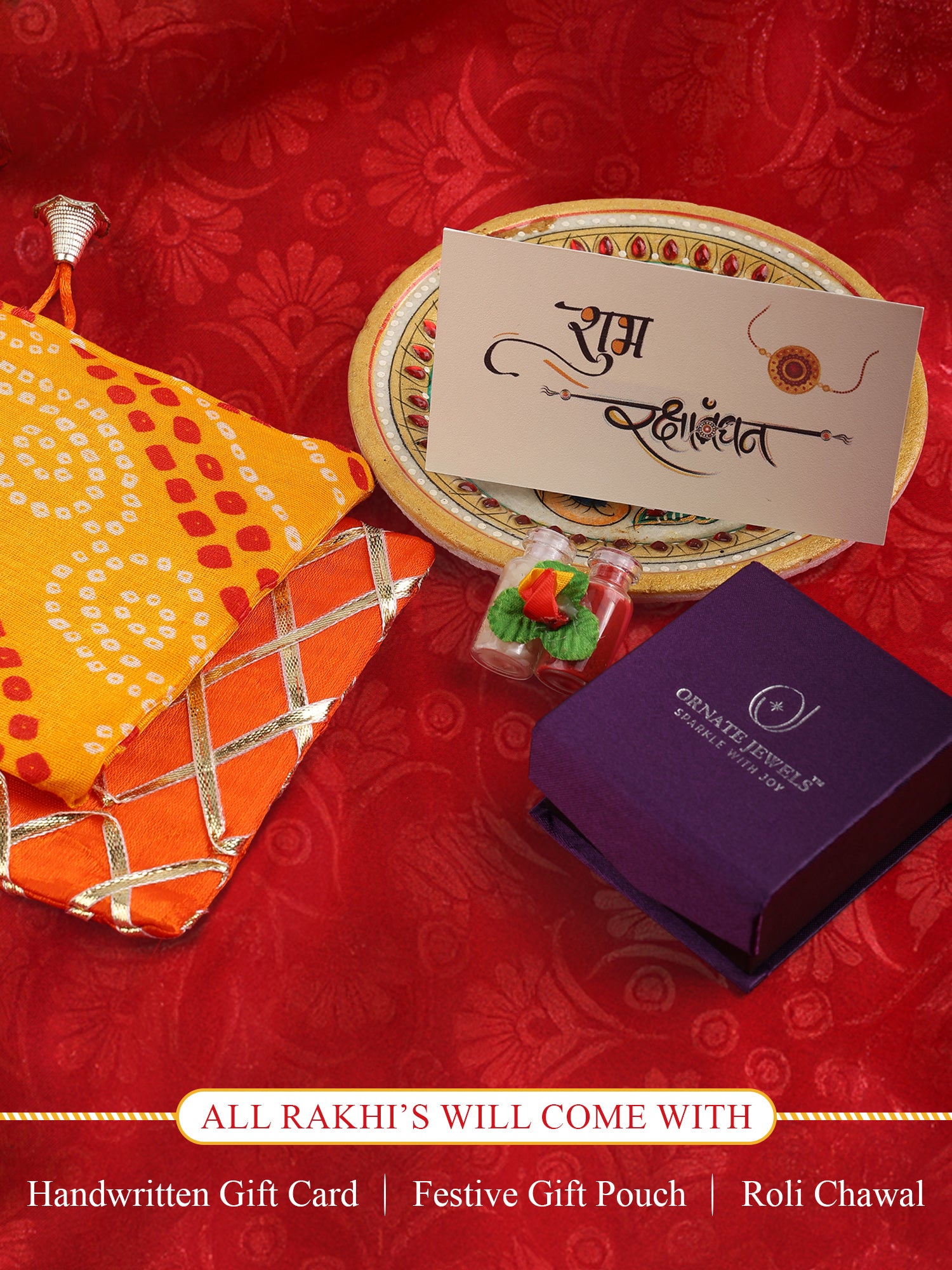 शुभ
रक्षाबंधन

ORNATE JEWELS™
SPARKLE WITH JOY

ALL RAKHI'S WILL COME WITH

Handwritten Gift Card | Festive Gift Pouch | Roli Chawal